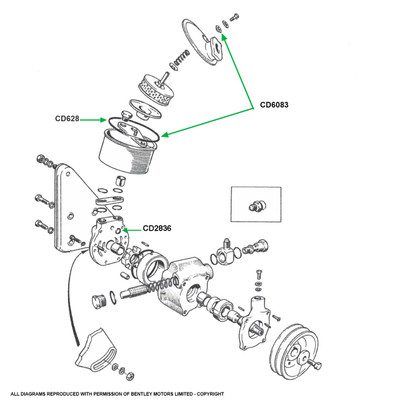 CD6083

CD628

CD2836

ALL DIAGRAMS REPRODUCED WITH PERMISSION OF BENTLEY MOTORS LIMITED - COPYRIGHT