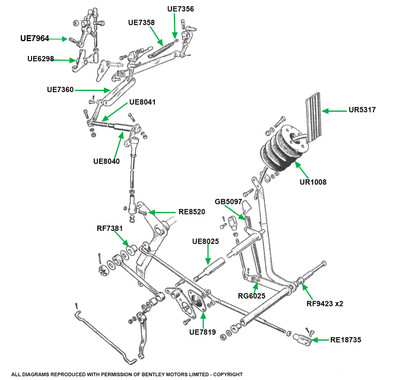 UE7356
UE7358
UE7964
UE6298
UE7360
UE8041
UR5317
UE8040
UR1008
GB5097
RE8520
RF7381
UE8025
RG6025
RF9423 x2
UE7819
RE18735
ALL DIAGRAMS REPRODUCED WITH PERMISSION OF BENTLEY MOTORS LIMITED - COPYRIGHT