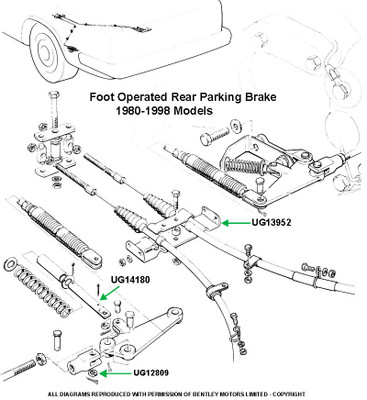 Foot Operated Rear Parking Brake
1980-1998 Models

UG13952

UG14180

UG12809

ALL DIAGRAMS REPRODUCED WITH PERMISSION OF BENTLEY MOTORS LIMITED - COPYRIGHT