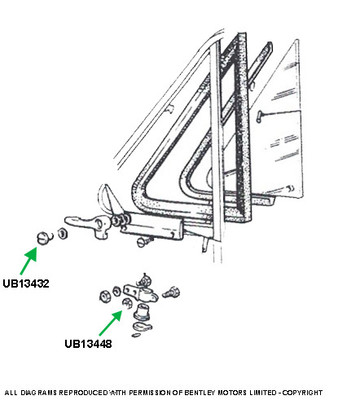 UB13432

UB13448

ALL DIAGRAMS REPRODUCED WITH PERMISSION OF BENTLEY MOTORS LIMITED - COPYRIGHT