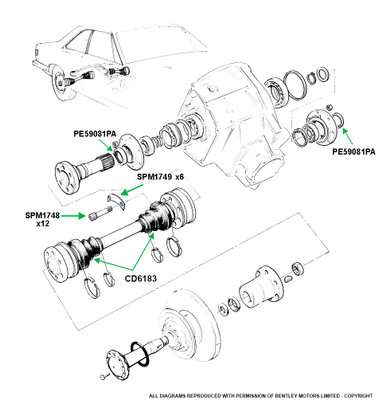 PE59081PA

PE59081PA

SPM1749 x6

SPM1748
x12

CD6183

ALL DIAGRAMS REPRODUCED WITH PERMISSION OF BENTLEY MOTORS LIMITED - COPYRIGHT