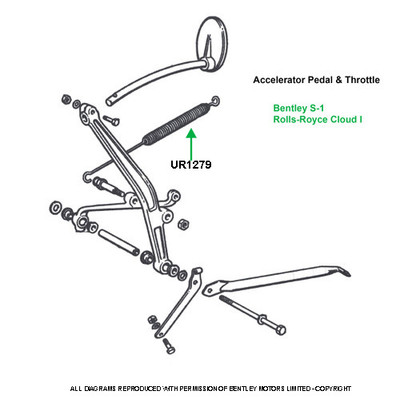 Accelerator Pedal & Throttle

Bentley S-1
Rolls-Royce Cloud I

UR1279

ALL DIAGRAMS REPRODUCED WITH PERMISSION OF BENTLEY MOTORS LIMITED - COPYRIGHT