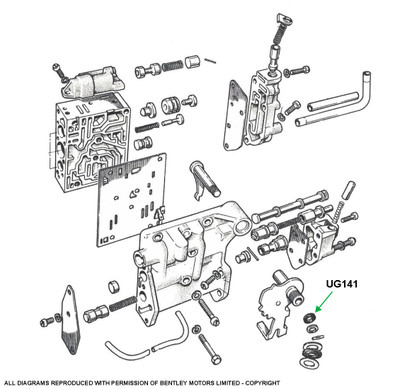 UG141

ALL DIAGRAMS REPRODUCED WITH PERMISSION OF BENTLEY MOTORS LIMITED - COPYRIGHT