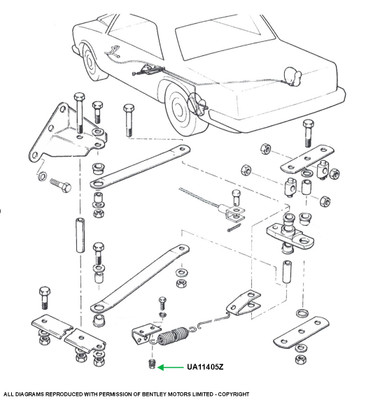 UA11405Z

ALL DIAGRAMS REPRODUCED WITH PERMISSION OF BENTLEY MOTORS LIMITED - COPYRIGHT