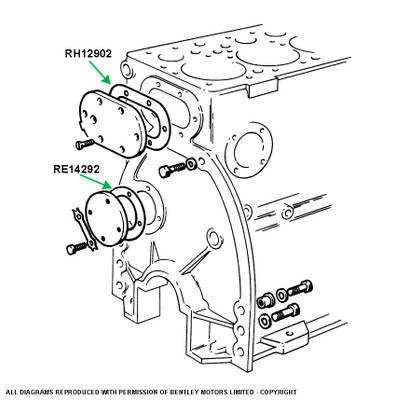 RH12902

RE14292

ALL DIAGRAMS REPRODUCED WITH PERMISSION OF BENTLEY MOTORS LIMITED - COPYRIGHT