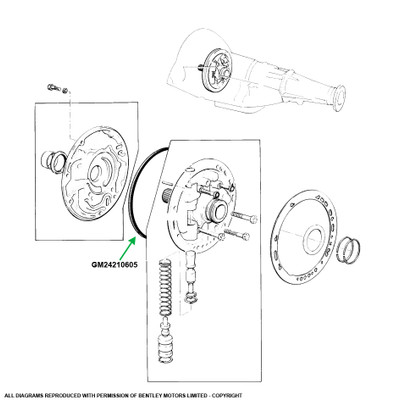 GM24210605

ALL DIAGRAMS REPRODUCED WITH PERMISSION OF BENTLEY MOTORS LIMITED - COPYRIGHT