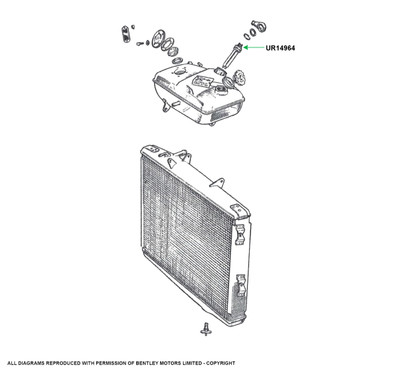 UR14964

ALL DIAGRAMS REPRODUCED WITH PERMISSION OF BENTLEY MOTORS LIMITED - COPYRIGHT