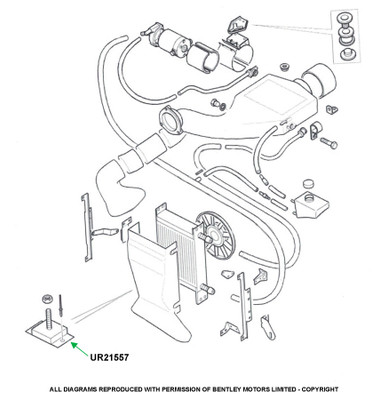 UR21557

ALL DIAGRAMS REPRODUCED WITH PERMISSION OF BENTLEY MOTORS LIMITED - COPYRIGHT