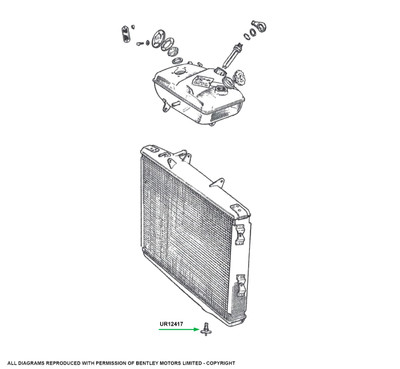 UR12417

ALL DIAGRAMS REPRODUCED WITH PERMISSION OF BENTLEY MOTORS LIMITED - COPYRIGHT