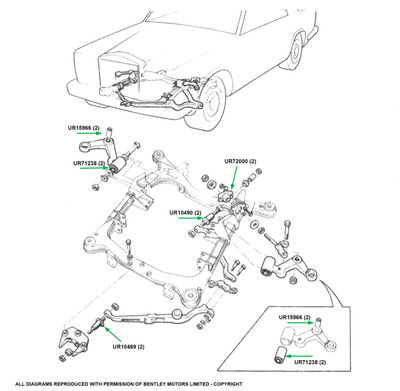 UR15966 (2)

UR71238 (2)

UR72000 (2)

UR10490 (2)

UR10489 (2)

UR15966 (2)

UR71238 (2)

ALL DIAGRAMS REPRODUCED WITH PERMISSION OF BENTLEY MOTORS LIMITED - COPYRIGHT