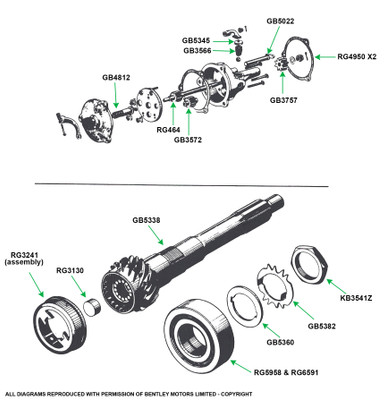 GB5022
GB5345
GB3566
RG4950 X2
GB4812
GB3757
RG464
GB3572

GB5338
RG3241
(assembly)
RG3130
KB3541Z
GB5382
GB5360
RG5958 & RG6591

ALL DIAGRAMS REPRODUCED WITH PERMISSION OF BENTLEY MOTORS LIMITED - COPYRIGHT