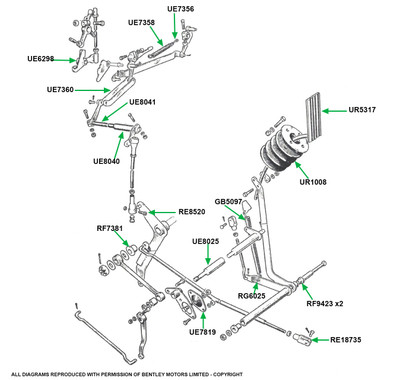 UE7356
UE7358
UE6298
UE7360
UE8041
UR5317
UE8040
UR1008
GB5097
RE8520
RF7381
UE8025
RG6025
RF9423 x2
UE7819
RE18735
ALL DIAGRAMS REPRODUCED WITH PERMISSION OF BENTLEY MOTORS LIMITED - COPYRIGHT