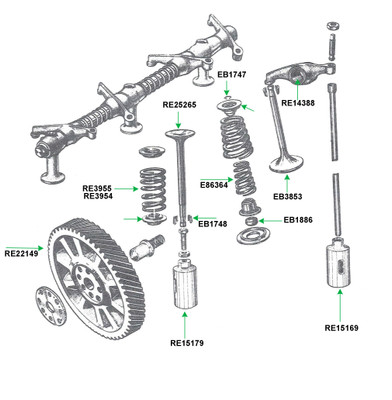 EB1747

RE25265

RE14388

RE3955
RE3954

E86364

EB3853

EB1748

EB1886

RE22149

RE15179

RE15169