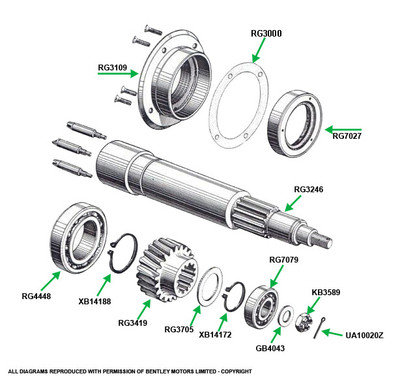 RG3000

RG3109

RG7027

RG3246

RG7079

KB3589

RG4448

XB14188

RG3419

RG3705

XB14172

GB4043

UA10020Z

ALL DIAGRAMS REPRODUCED WITH PERMISSION OF BENTLEY MOTORS LIMITED - COPYRIGHT