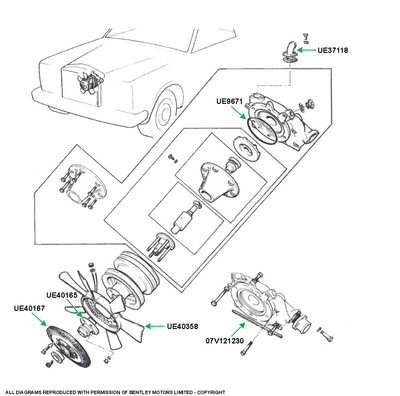 UE37118
UE9671
UE40165
UE40167
UE40358
07V121230
ALL DIAGRAMS REPRODUCED WITH PERMISSION OF BENTLEY MOTORS LIMITED - COPYRIGHT