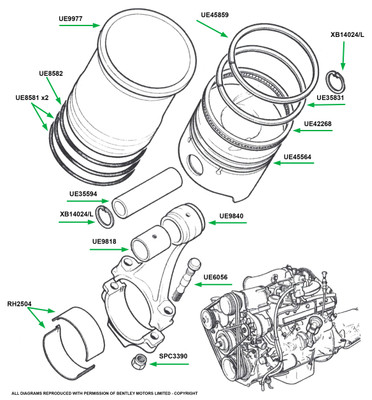 UE9977

UE45859

XB14024/L

UE8582

UE8581 x2

UE35831

UE42268

UE45564

UE35594

XB14024/L

UE9840

UE9818

UE6056

RH2504

SPC3390

ALL DIAGRAMS REPRODUCED WITH PERMISSION OF BENTLEY MOTORS LIMITED - COPYRIGHT