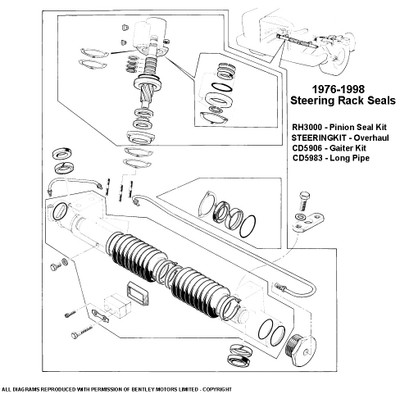 1976-1998
Steering Rack Seals

RH3000 - Pinion Seal Kit
STEERINGKIT - Overhaul
CD5906 - Gaiter Kit
CD5983 - Long Pipe

ALL DIAGRAMS REPRODUCED WITH PERMISSION OF BENTLEY MOTORS LIMITED - COPYRIGHT