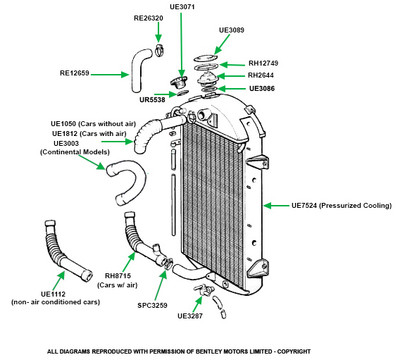 UE3071

RE26320

UE3089

RH12749

RE12659

RH2644

UE3086

UR5538

UE1050 (Cars without air)
UE1812 (Cars with air)
UE3003
(Continental Models)

UE7524 (Pressurized Cooling)

RH8715
(Cars w/ air)

UE1112
(non- air conditioned cars)

SPC3259

UE3287

ALL DIAGRAMS REPRODUCED WITH PERMISSION OF BENTLEY MOTORS LIMITED - COPYRIGHT