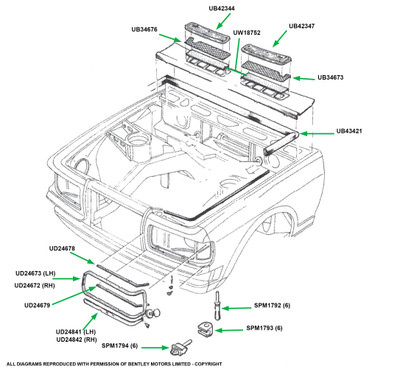 UB42344
UB34676
UW18752
UB42347
UB34673
UB43421
UD24678
UD24673 (LH)
UD24672 (RH)
UD24679
UD24841 (LH)
UD24842 (RH)
SPM1792 (6)
SPM1793 (6)
SPM1794 (6)
ALL DIAGRAMS REPRODUCED WITH PERMISSION OF BENTLEY MOTORS LIMITED - COPYRIGHT