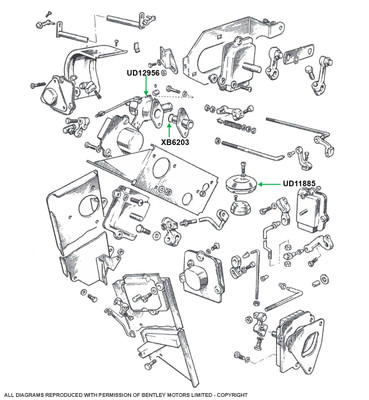 UD12956

XB6203

UD11885

ALL DIAGRAMS REPRODUCED WITH PERMISSION OF BENTLEY MOTORS LIMITED - COPYRIGHT