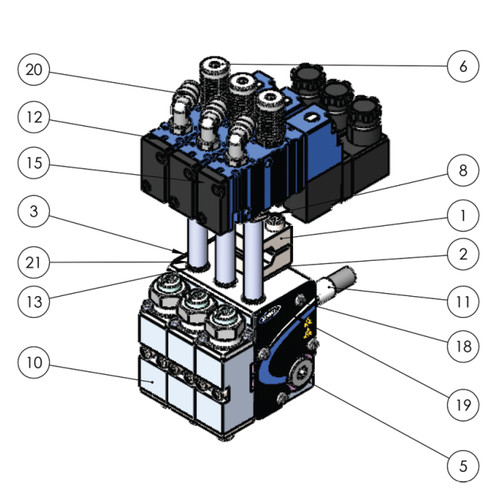 20
12
15
3
21
13
10
6
8
1
2
11
18
19
5