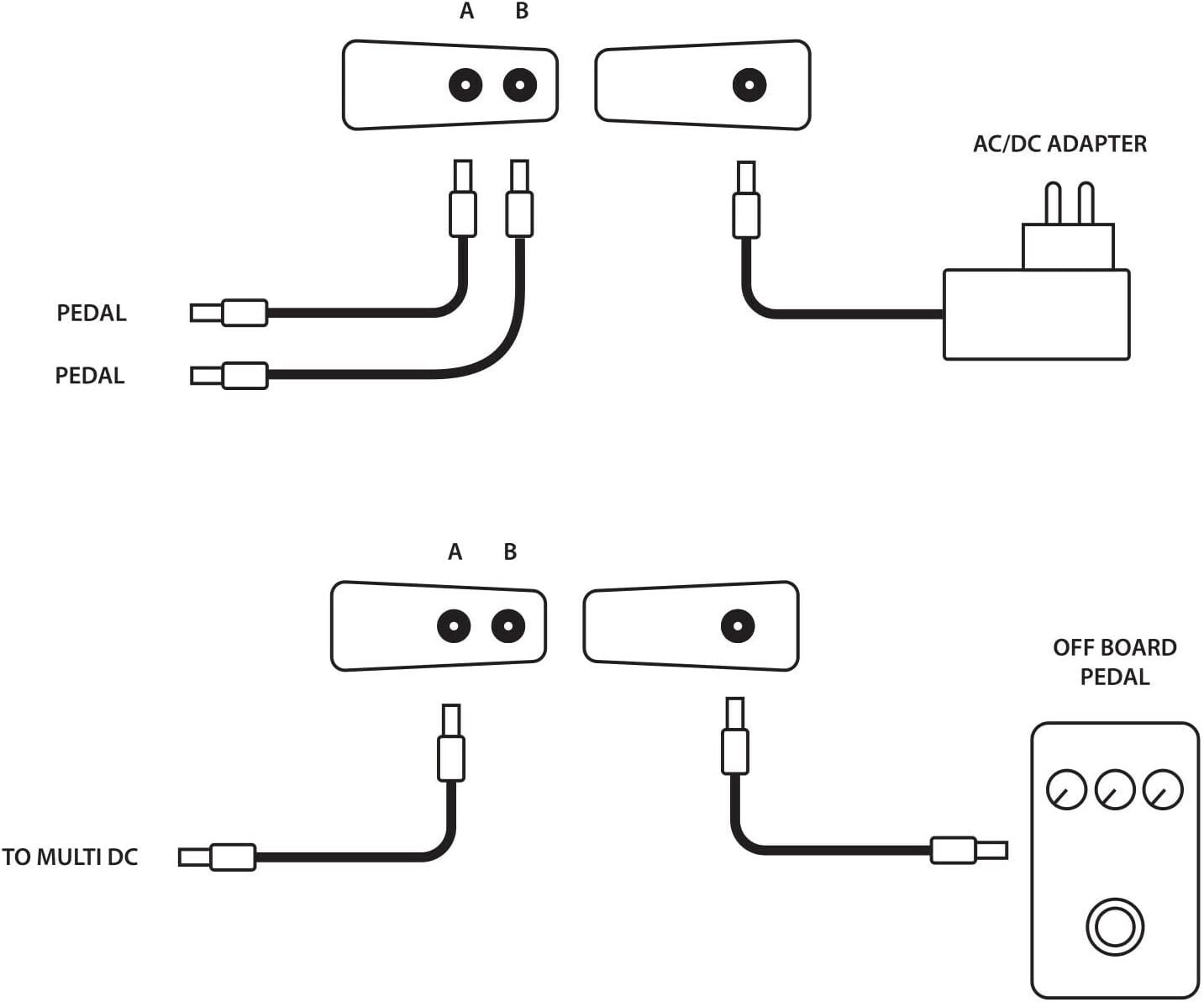 A B

AC/DC ADAPTER

PEDAL

PEDAL

A B

OFF BOARD PEDAL

TO MULTI DC