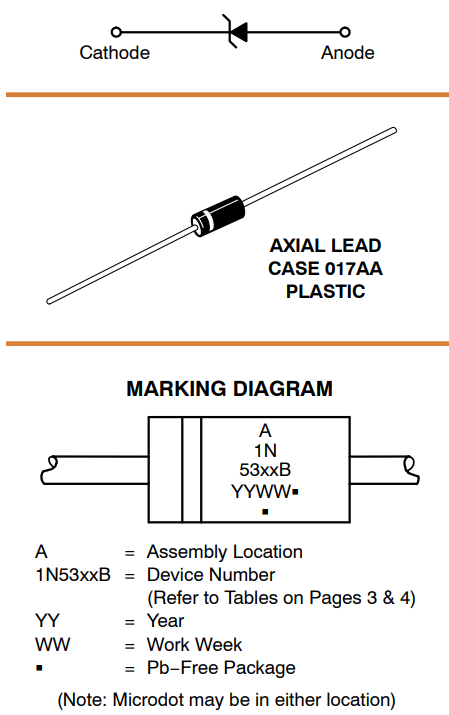 Cathode

Anode

AXIAL LEAD
CASE 017AA
PLASTIC

MARKING DIAGRAM

A
1N
53xxB
YYWW▪
▪

A = Assembly Location
1N53xxB = Device Number
(Refer to Tables on Pages 3 & 4)
YY = Year
WW = Work Week
▪ = Pb−Free Package

(Note: Microdot may be in either location)