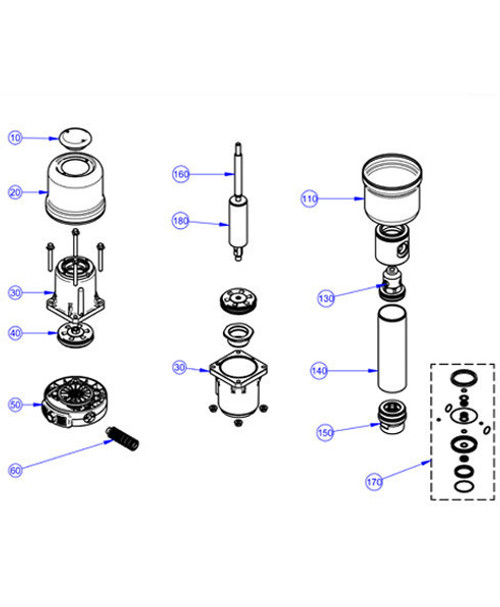 10
20
30
40
50
60
160
180
30
110
130
140
150
170