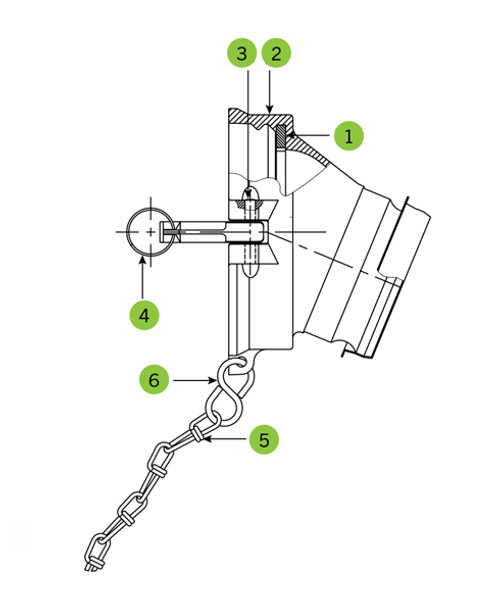 3
2
1
4
6
5