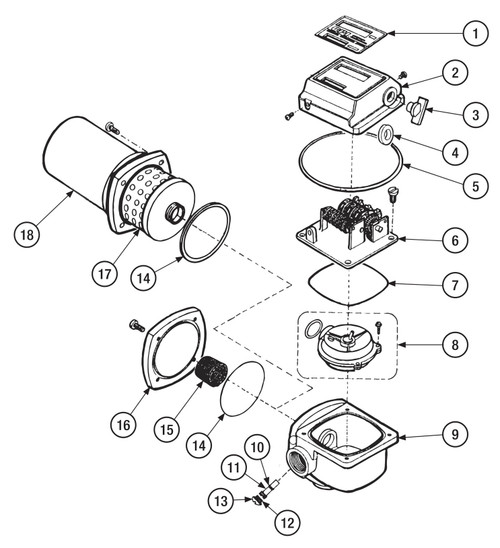 1
2
3
4
5
6
7
8
9
18
17
14
16
15
14
10
11
13
12