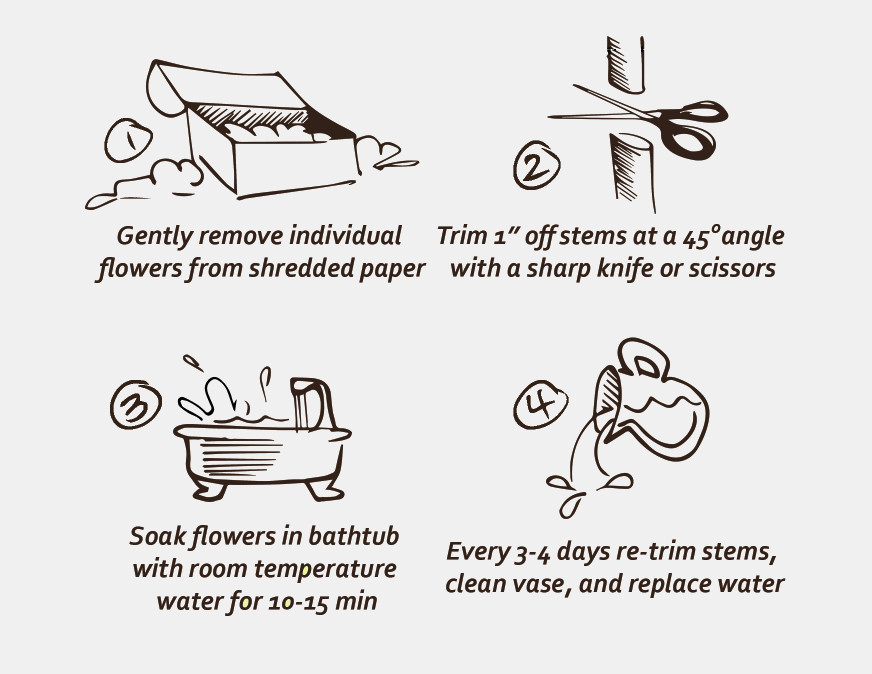 1

Gently remove individual flowers from shredded paper

2

Trim 1" off stems at a 45° angle with a sharp knife or scissors

3

Soak flowers in bathtub with room temperature water for 10-15 min

4

Every 3-4 days re-trim stems, clean vase, and replace water