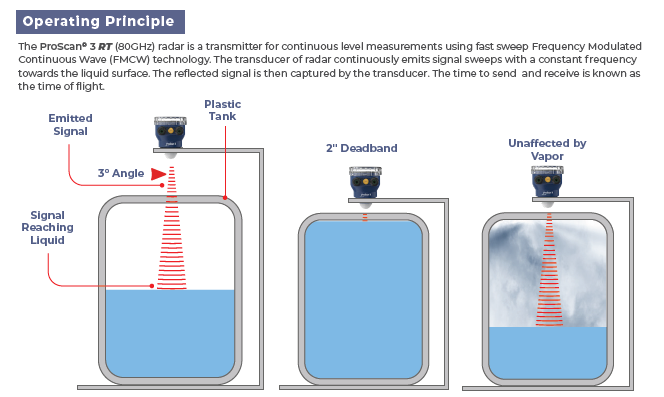 Operating Principle

The ProScan® 3 RT (80GHz) radar is a transmitter for continuous level measurements using fast sweep Frequency Modulated Continuous Wave (FMCW) technology. The transducer of radar continuously emits signal sweeps with a constant frequency towards the liquid surface. The reflected signal is then captured by the transducer. The time to send and receive is known as the time of flight.

Emitted Signal

Plastic Tank

3° Angle

Signal Reaching Liquid

2" Deadband

Unaffected by Vapor