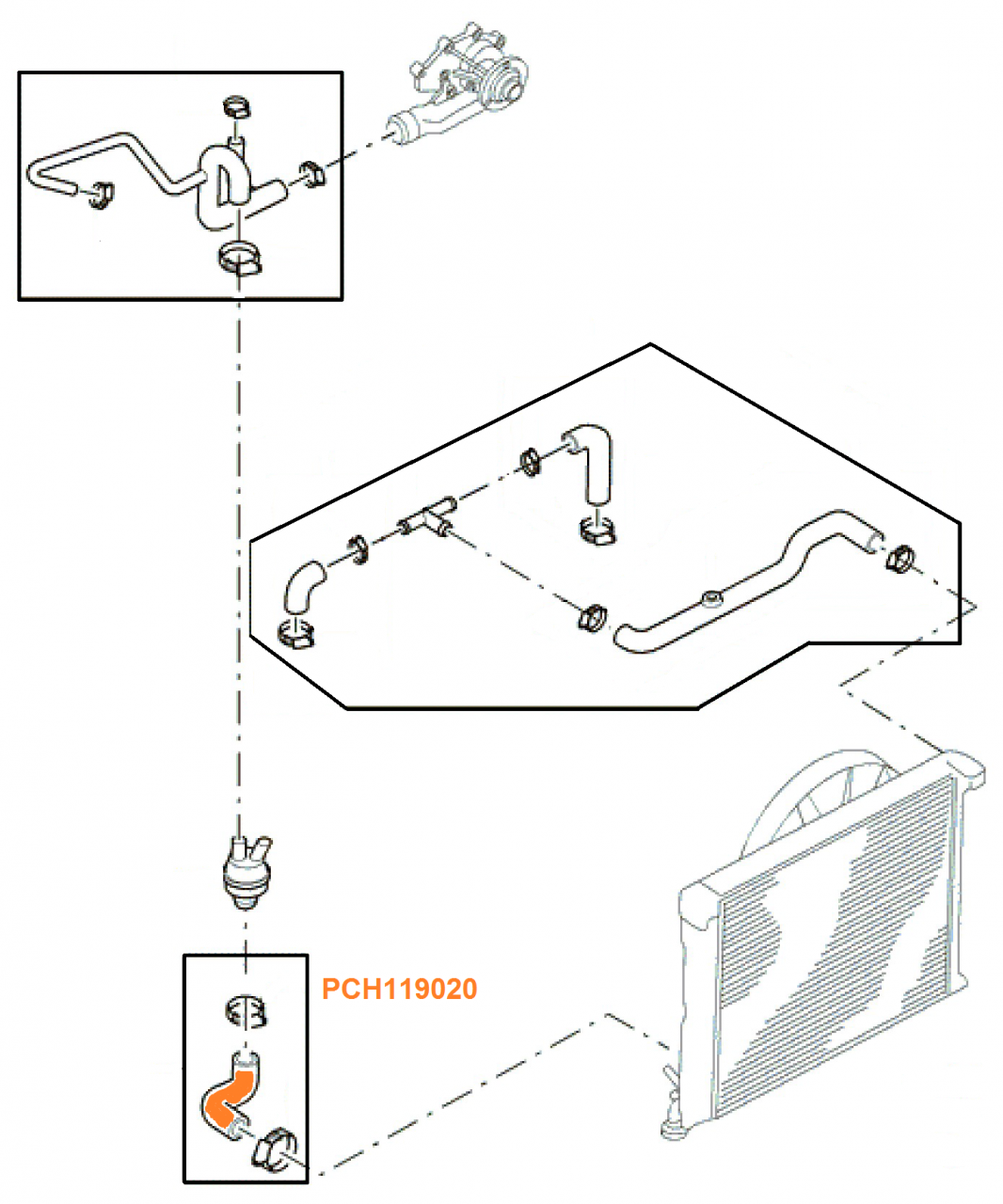 PCH119020