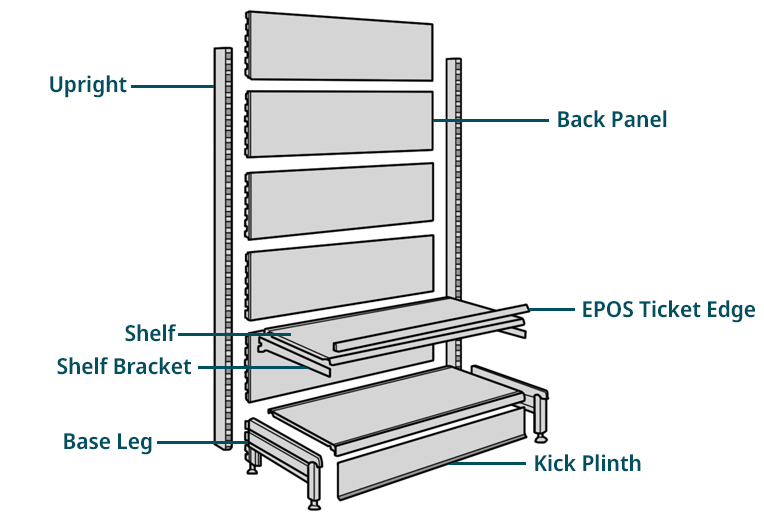 Upright
Back Panel
EPOS Ticket Edge
Shelf
Shelf Bracket
Base Leg
Kick Plinth