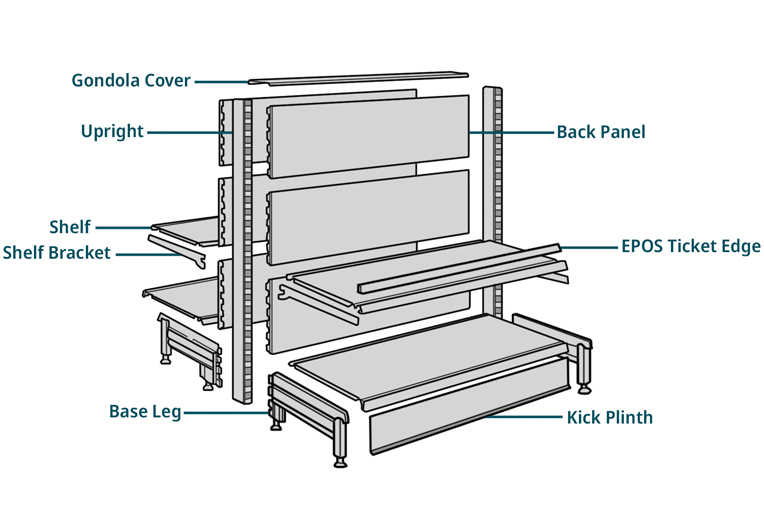 Gondola Cover
Upright
Back Panel
Shelf
Shelf Bracket
EPOS Ticket Edge
Base Leg
Kick Plinth