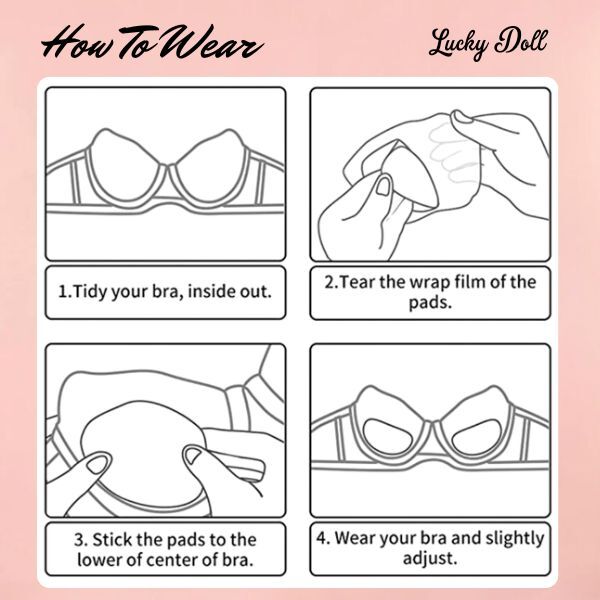 How To Wear

Lucky Doll

1.Tidy your bra, inside out.

2.Tear the wrap film of the pads.

3. Stick the pads to the lower of center of bra.

4. Wear your bra and slightly adjust.