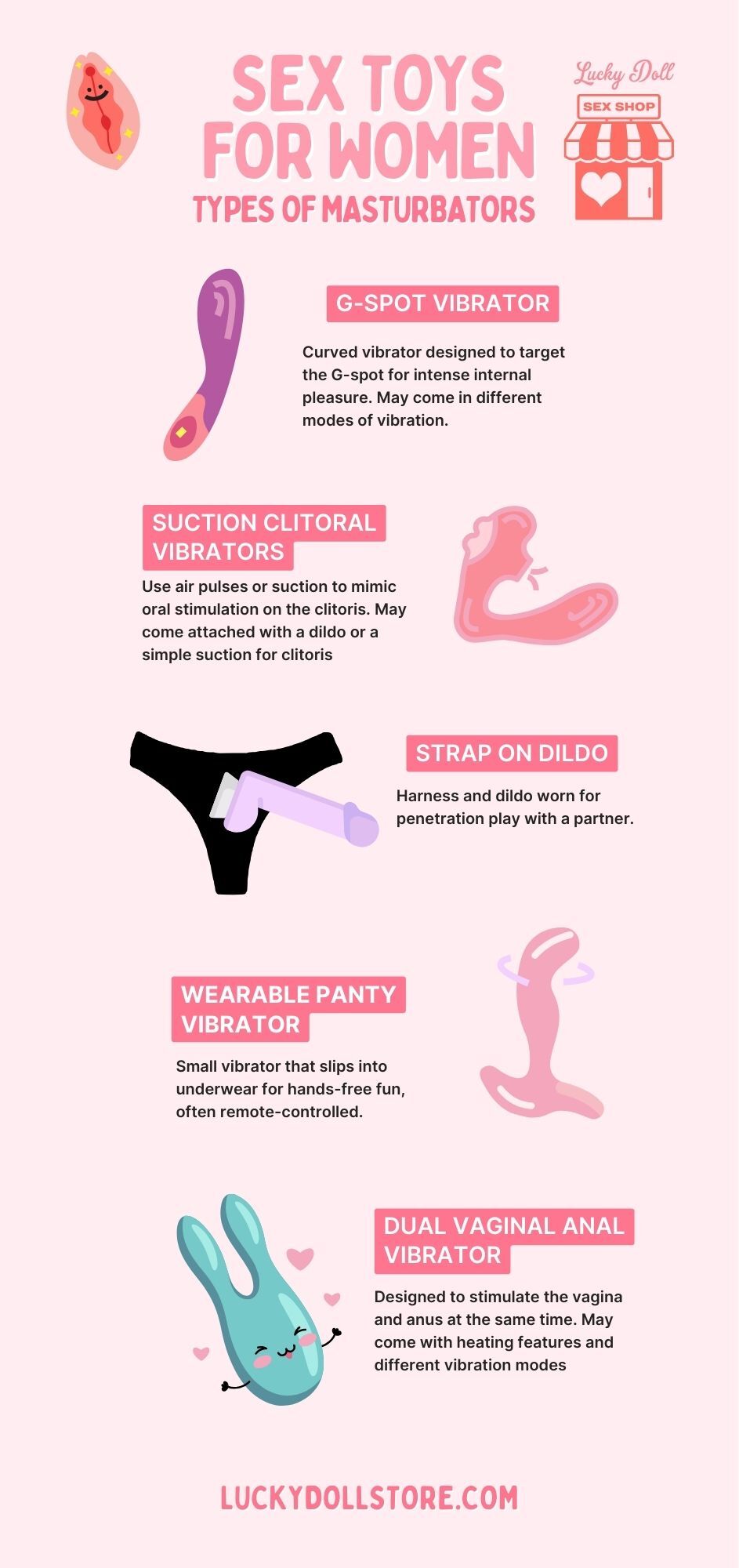 SEX TOYS FOR WOMEN

TYPES OF MASTURBATORS

Lucky Doll

SEX SHOP

G-SPOT VIBRATOR

Curved vibrator designed to target the G-spot for intense internal pleasure. May come in different modes of vibration.

SUCTION CLITORAL VIBRATORS

Use air pulses or suction to mimic oral stimulation on the clitoris. May come attached with a dildo or a simple suction for clitoris

STRAP ON DILDO

Harness and dildo worn for penetration play with a partner.

WEARABLE PANTY VIBRATOR

Small vibrator that slips into underwear for hands-free fun, often remote-controlled.

DUAL VAGINAL ANAL VIBRATOR

Designed to stimulate the vagina and anus at the same time. May come with heating features and different vibration modes

LUCKYDOLLSTORE.COM