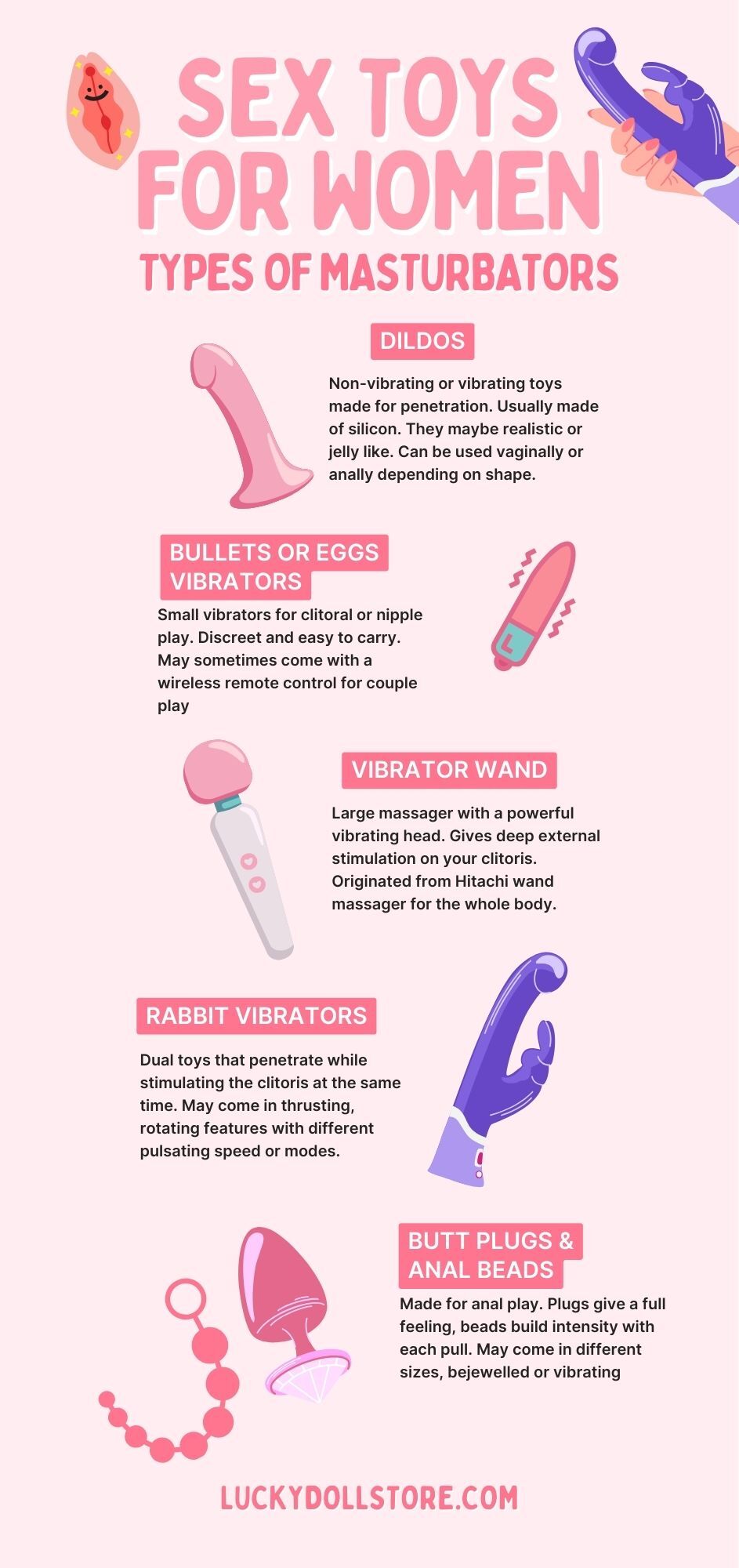 SEX TOYS FOR WOMEN

TYPES OF MASTURBATORS

DILDOS

Non-vibrating or vibrating toys made for penetration. Usually made of silicon. They maybe realistic or jelly like. Can be used vaginally or anally depending on shape.

BULLETS OR EGGS VIBRATORS

Small vibrators for clitoral or nipple play. Discreet and easy to carry. May sometimes come with a wireless remote control for couple play

VIBRATOR WAND

Large massager with a powerful vibrating head. Gives deep external stimulation on your clitoris. Originated from Hitachi wand massager for the whole body.

RABBIT VIBRATORS

Dual toys that penetrate while stimulating the clitoris at the same time. May come in thrusting, rotating features with different pulsating speed or modes.

BUTT PLUGS & ANAL BEADS

Made for anal play. Plugs give a full feeling, beads build intensity with each pull. May come in different sizes, bejewelled or vibrating

LUCKYDOLLSTORE.COM