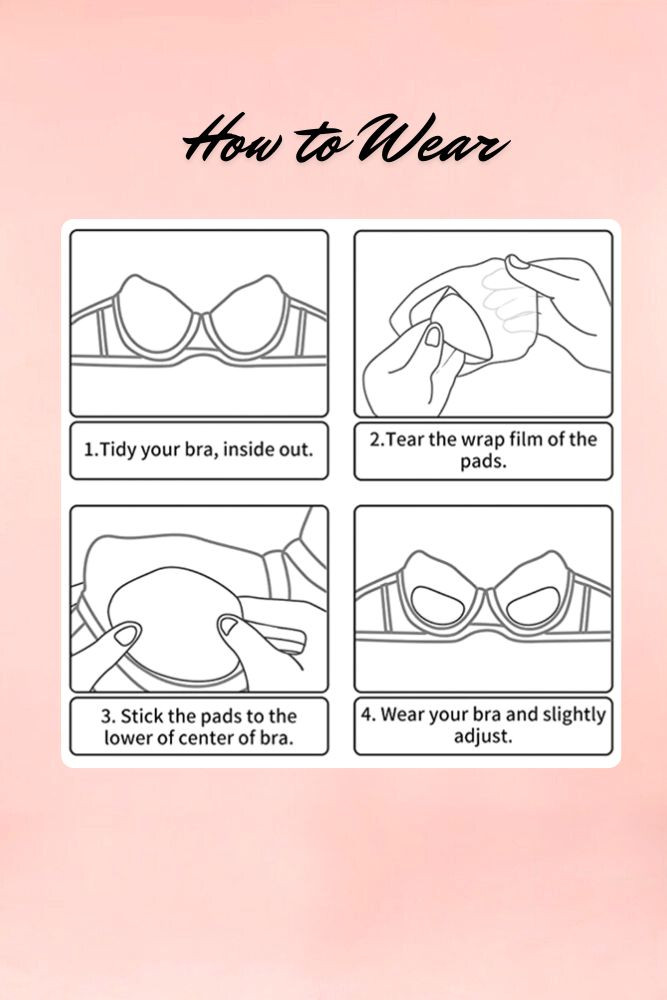 How to Wear

1.Tidy your bra, inside out.

2.Tear the wrap film of the pads.

3. Stick the pads to the lower of center of bra.

4. Wear your bra and slightly adjust.