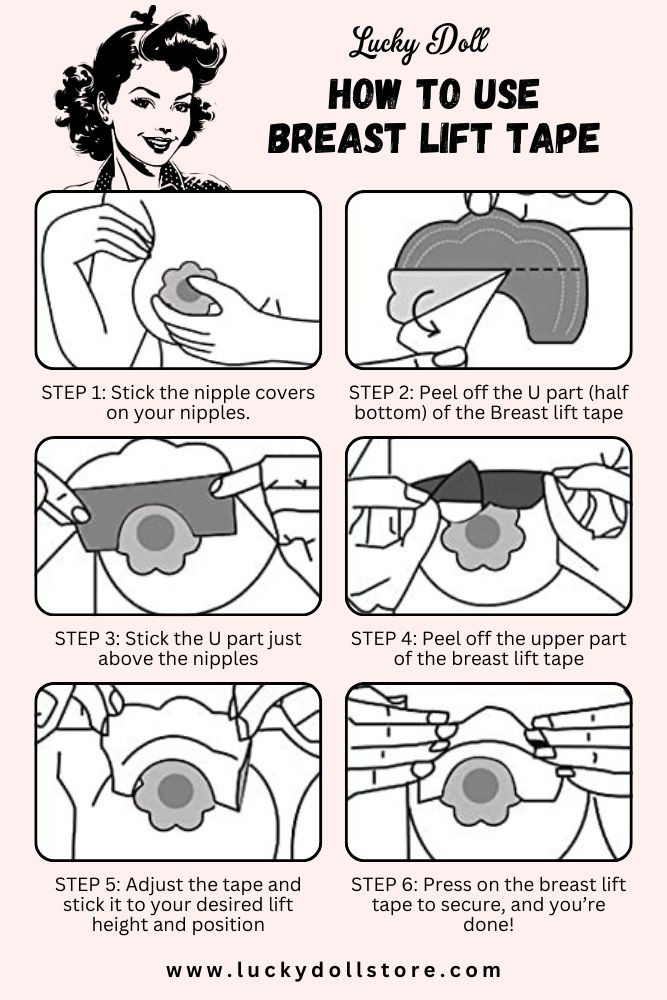 Lucky Doll

HOW TO USE BREAST LIFT TAPE

STEP 1: Stick the nipple covers on your nipples.

STEP 2: Peel off the U part (half bottom) of the Breast lift tape

STEP 3: Stick the U part just above the nipples

STEP 4: Peel off the upper part of the breast lift tape

STEP 5: Adjust the tape and stick it to your desired lift height and position

STEP 6: Press on the breast lift tape to secure, and you're done!

www.luckydollstore.com