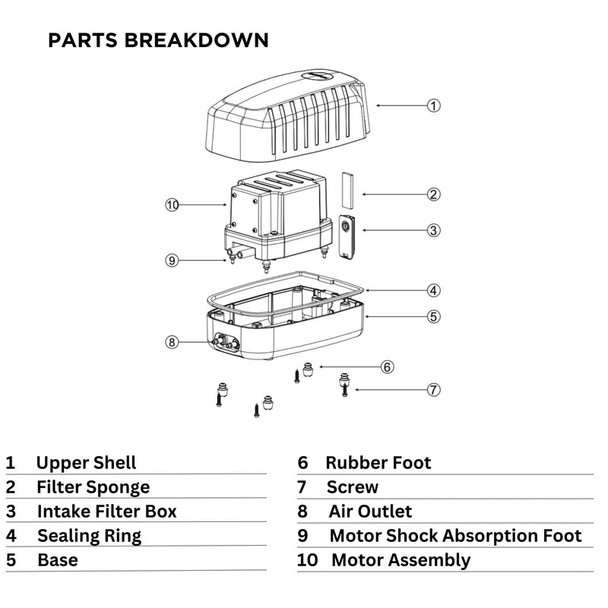 PARTS BREAKDOWN

1
2
10
3
9
4
5
8
6
7

1 Upper Shell
2 Filter Sponge
3 Intake Filter Box
4 Sealing Ring
5 Base

6 Rubber Foot
7 Screw
8 Air Outlet
9 Motor Shock Absorption Foot
10 Motor Assembly