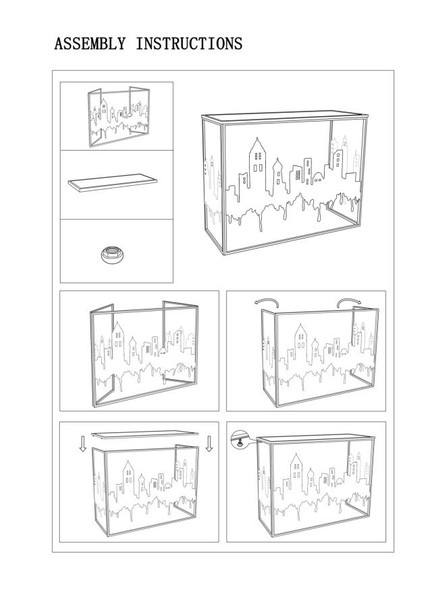 ASSEMBLY INSTRUCTIONS