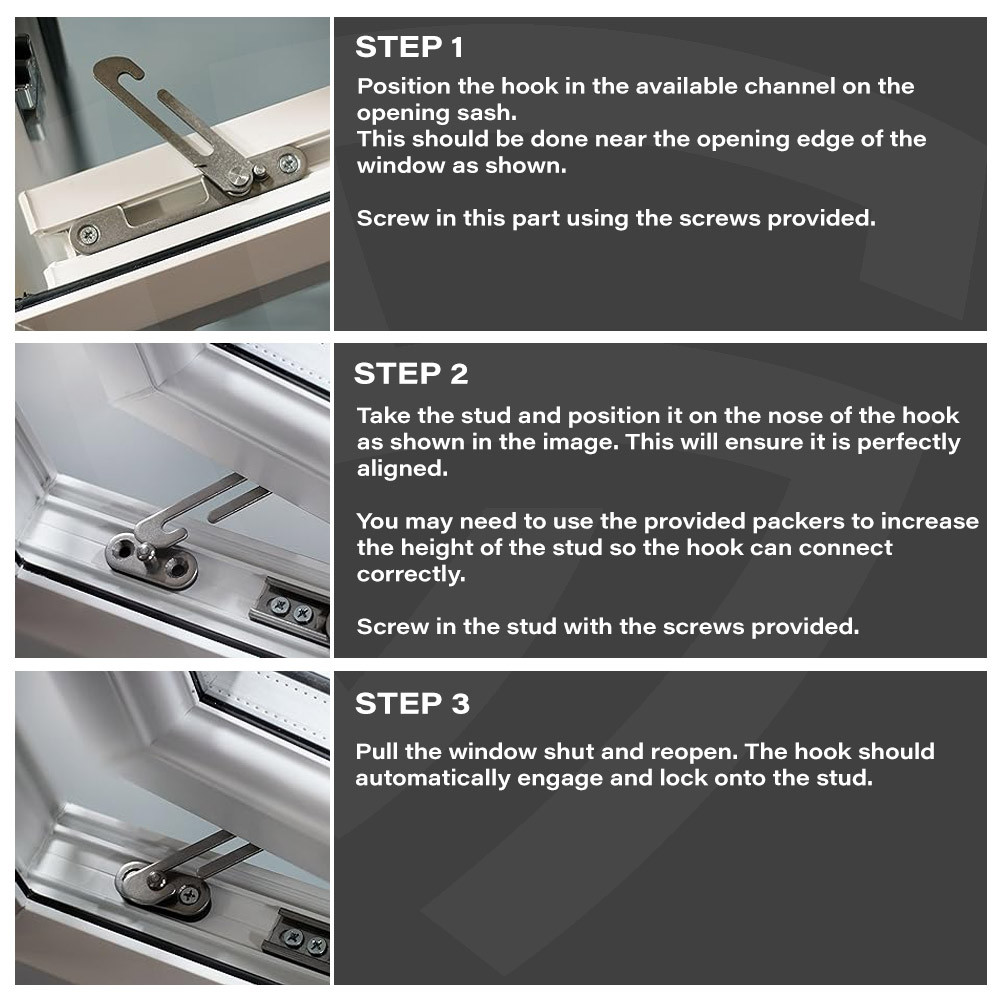 STEP 1

Position the hook in the available channel on the opening sash.
This should be done near the opening edge of the window as shown.

Screw in this part using the screws provided.

STEP 2

Take the stud and position it on the nose of the hook as shown in the image. This will ensure it is perfectly aligned.

You may need to use the provided packers to increase the height of the stud so the hook can connect correctly.

Screw in the stud with the screws provided.

STEP 3

Pull the window shut and reopen. The hook should automatically engage and lock onto the stud.