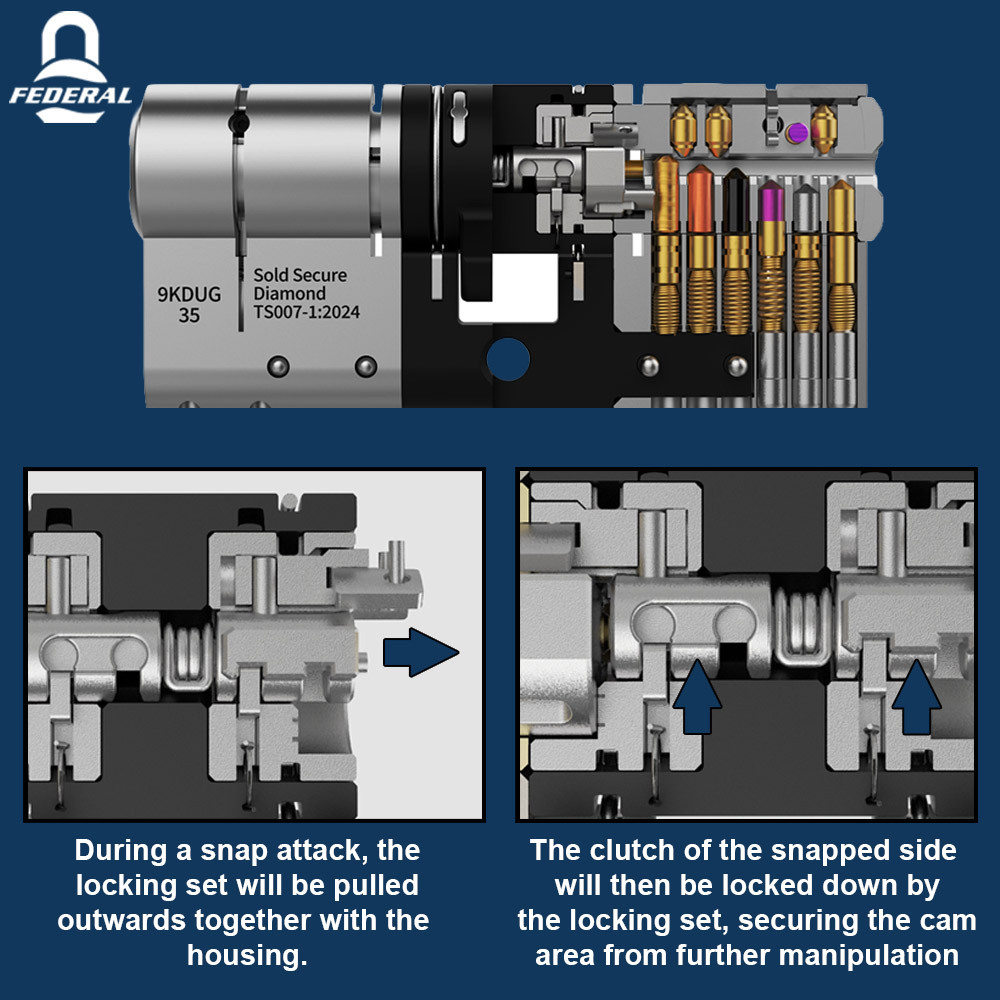 FEDERAL

9KDUG
35

Sold Secure
Diamond
TS007-1:2024

During a snap attack, the locking set will be pulled outwards together with the housing.

The clutch of the snapped side will then be locked down by the locking set, securing the cam area from further manipulation