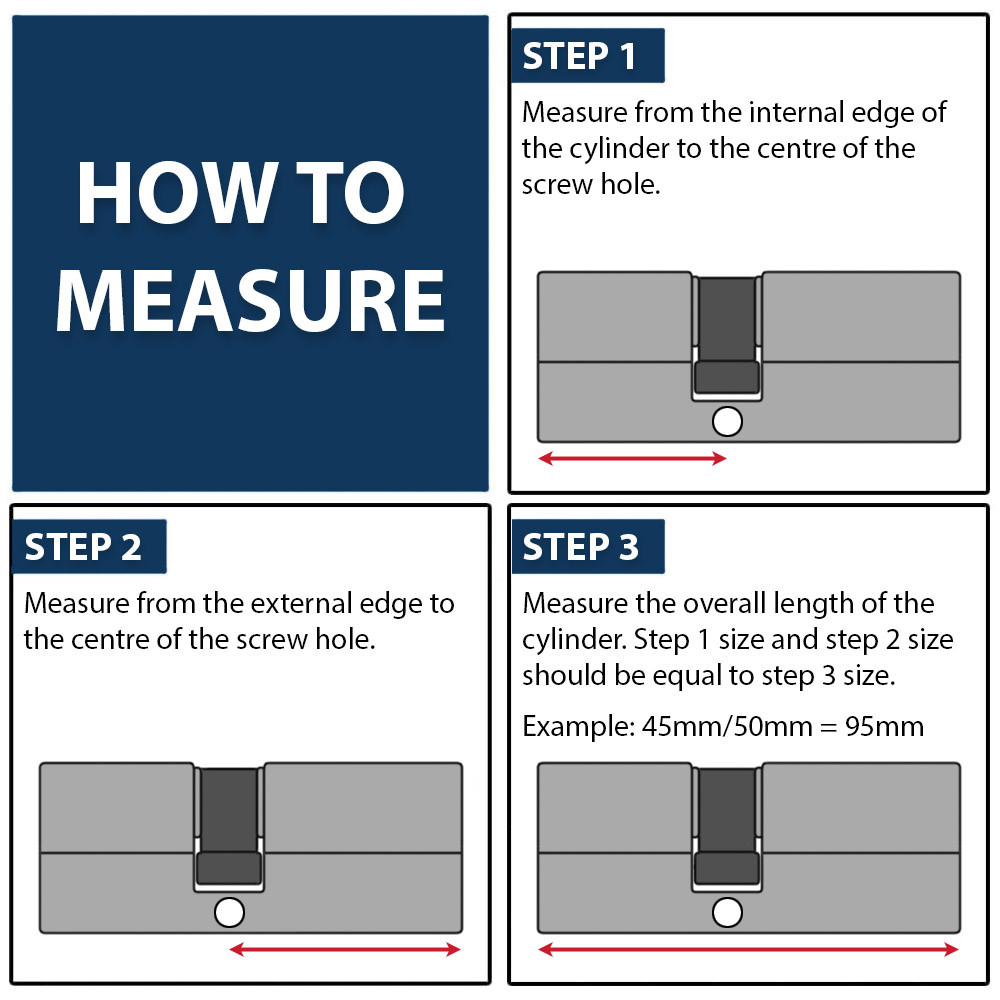 HOW TO MEASURE

STEP 1

Measure from the internal edge of the cylinder to the centre of the screw hole.

STEP 2

Measure from the external edge to the centre of the screw hole.

STEP 3

Measure the overall length of the cylinder. Step 1 size and step 2 size should be equal to step 3 size.

Example: 45mm/50mm = 95mm