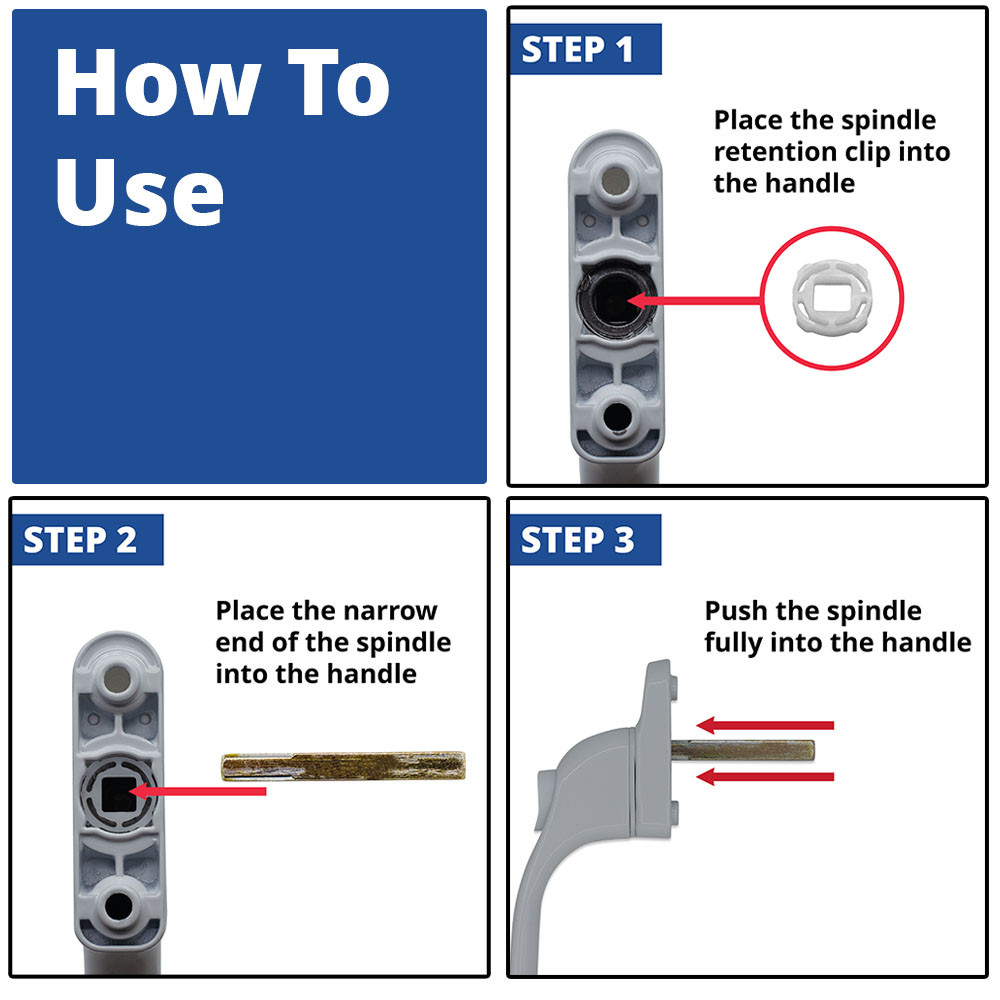 How To Use

STEP 1

Place the spindle retention clip into the handle

STEP 2

Place the narrow end of the spindle into the handle

STEP 3

Push the spindle fully into the handle