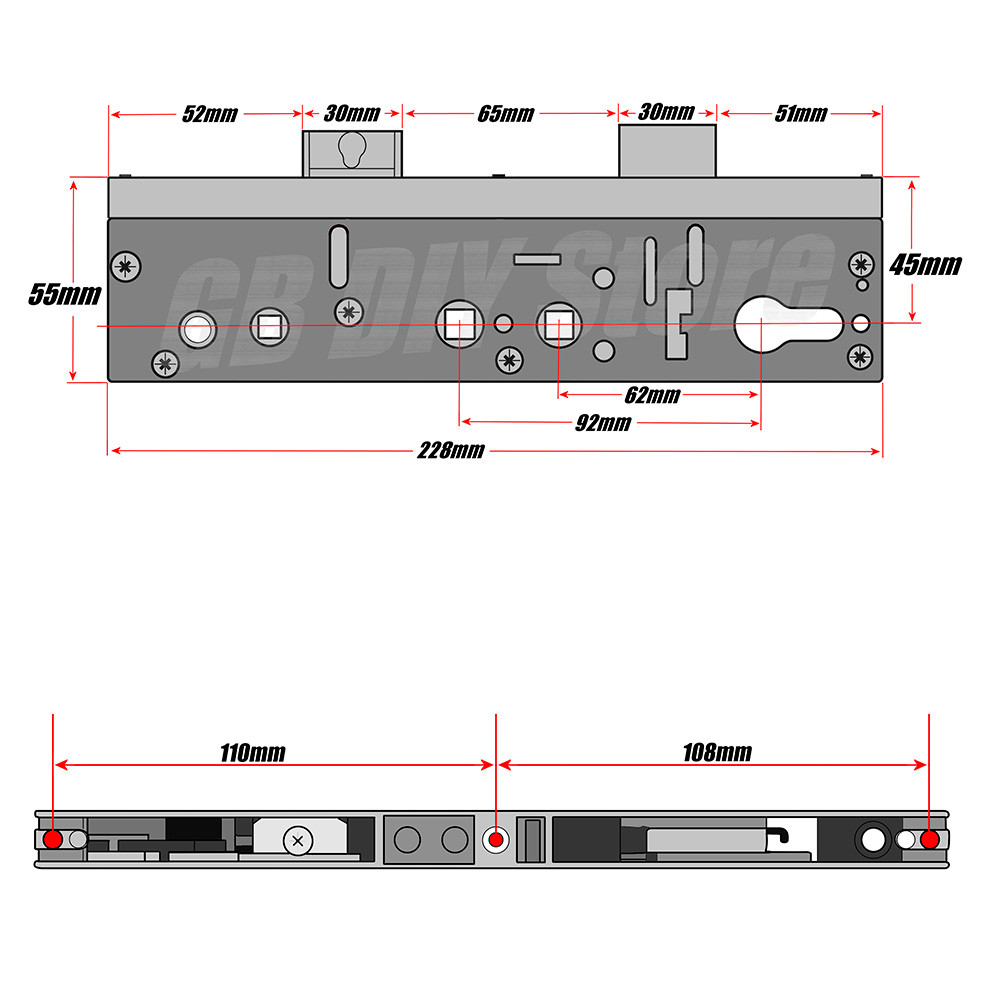 52mm 30mm 65mm 30mm 51mm

55mm

45mm

GB DIY Store

62mm

92mm

228mm

110mm 108mm