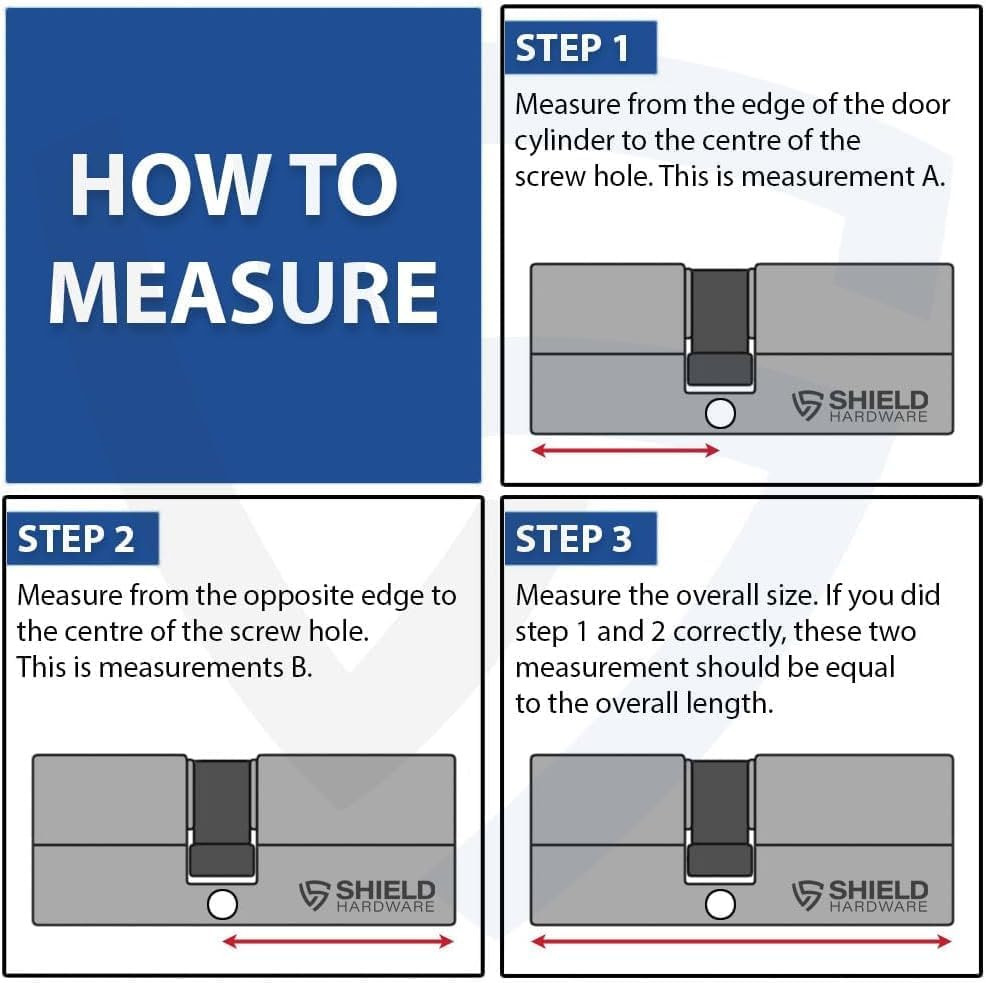 HOW TO MEASURE

STEP 1

Measure from the edge of the door cylinder to the centre of the screw hole. This is measurement A.

SHIELD HARDWARE

STEP 2

Measure from the opposite edge to the centre of the screw hole.
This is measurements B.

SHIELD HARDWARE

STEP 3

Measure the overall size. If you did step 1 and 2 correctly, these two measurement should be equal to the overall length.

SHIELD HARDWARE