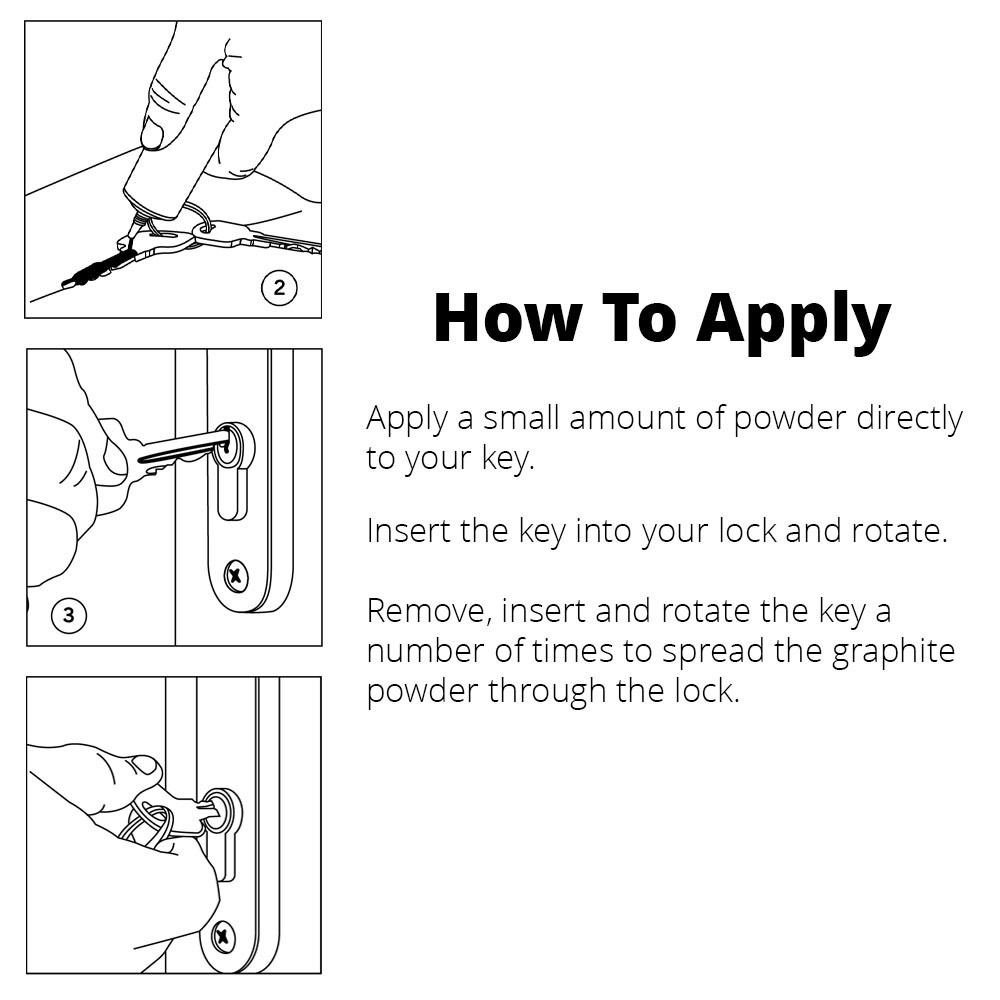 2

3

How To Apply

Apply a small amount of powder directly to your key.

Insert the key into your lock and rotate.

Remove, insert and rotate the key a number of times to spread the graphite powder through the lock.