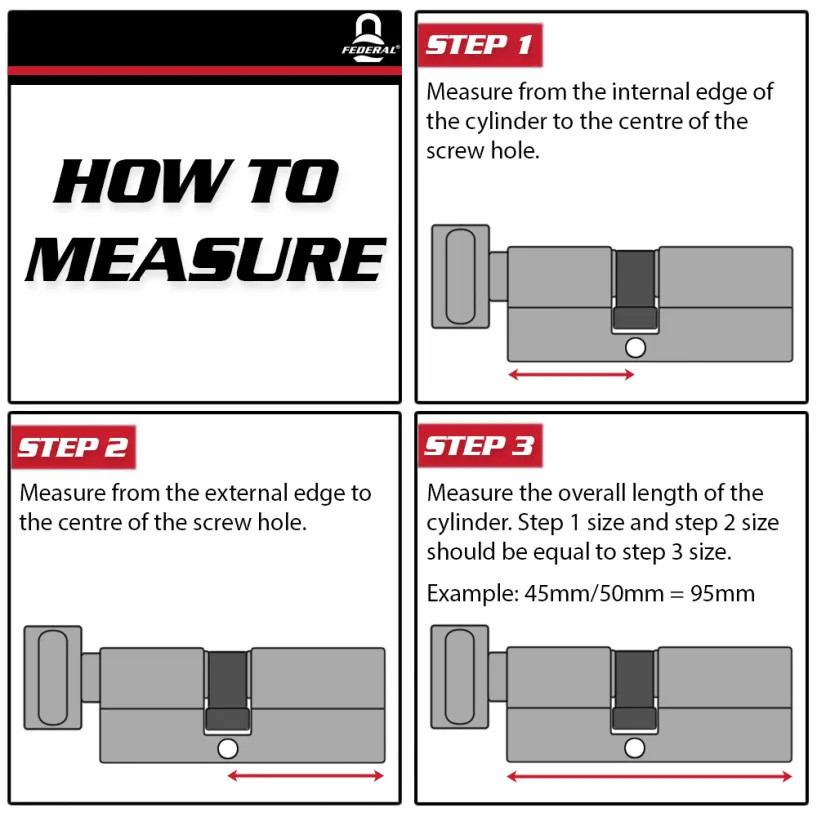 FEDERAL®

HOW TO MEASURE

STEP 1

Measure from the internal edge of the cylinder to the centre of the screw hole.

STEP 2

Measure from the external edge to the centre of the screw hole.

STEP 3

Measure the overall length of the cylinder. Step 1 size and step 2 size should be equal to step 3 size.

Example: 45mm/50mm = 95mm